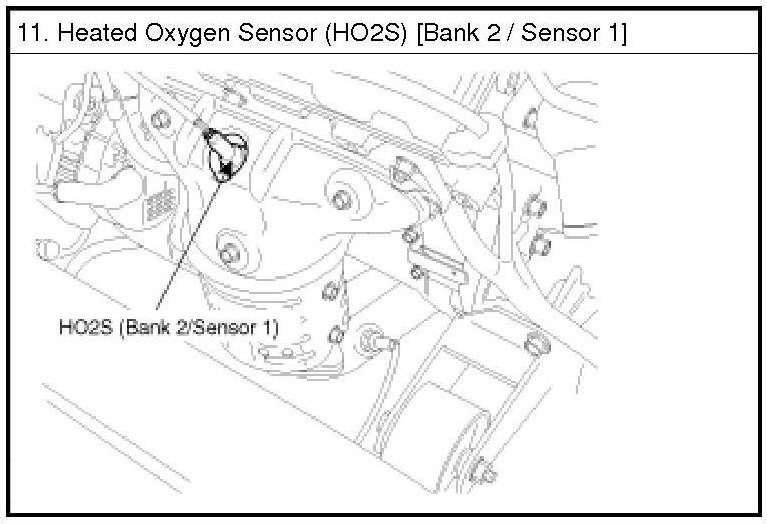 11. Heated Oxygen Sensor (HO2S) [Bank 2 / Sensor 1]

HO2S (Bank 2/Sensor 1)