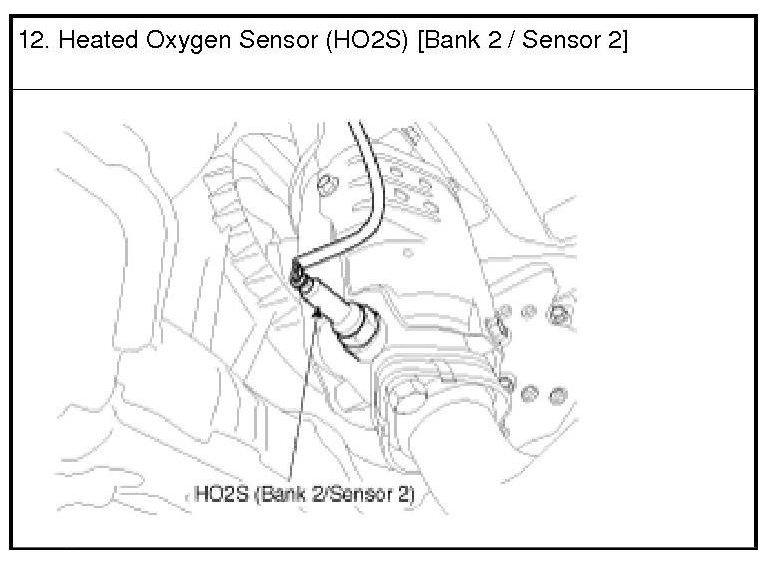 12. Heated Oxygen Sensor (HO2S) [Bank 2 / Sensor 2]

HO2S (Bank 2/Sensor 2)