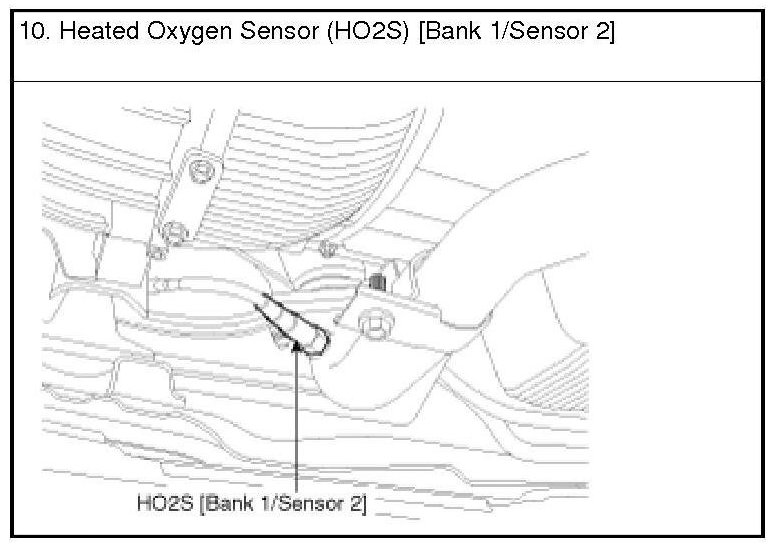 10. Heated Oxygen Sensor (HO2S) [Bank 1/Sensor 2]

HO2S [Bank 1/Sensor 2]