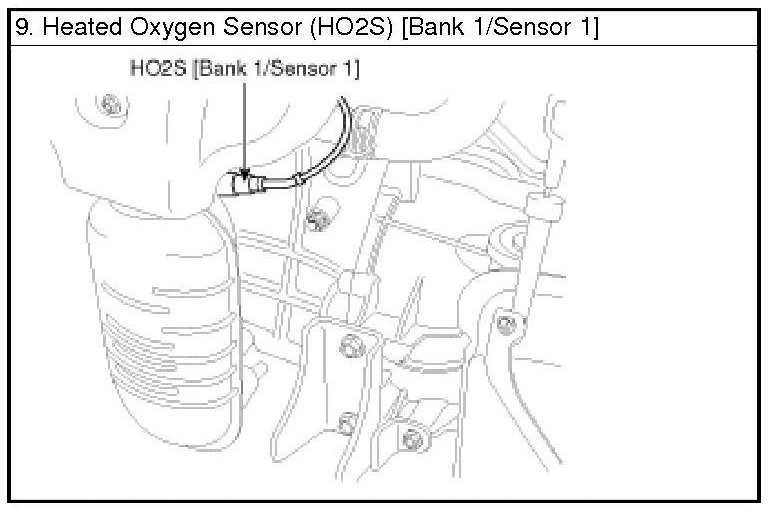 9. Heated Oxygen Sensor (HO2S) [Bank 1/Sensor 1]

HO2S [Bank 1/Sensor 1]