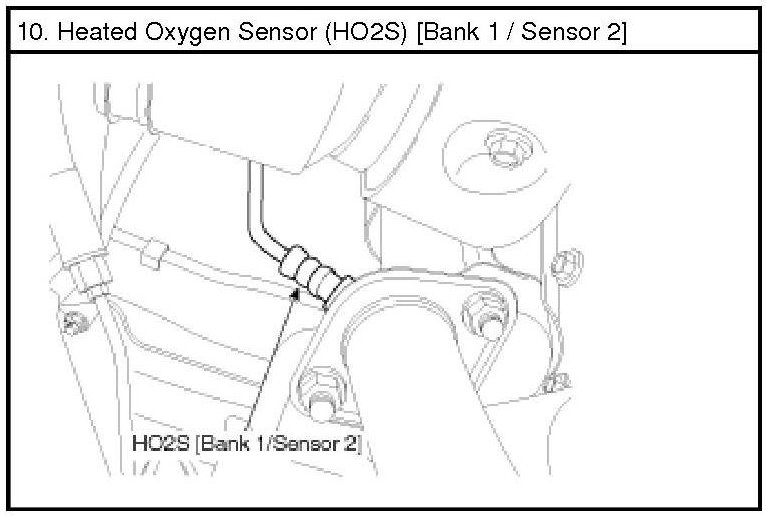 10. Heated Oxygen Sensor (HO2S) [Bank 1 / Sensor 2]

HO2S [Bank 1/Sensor 2]