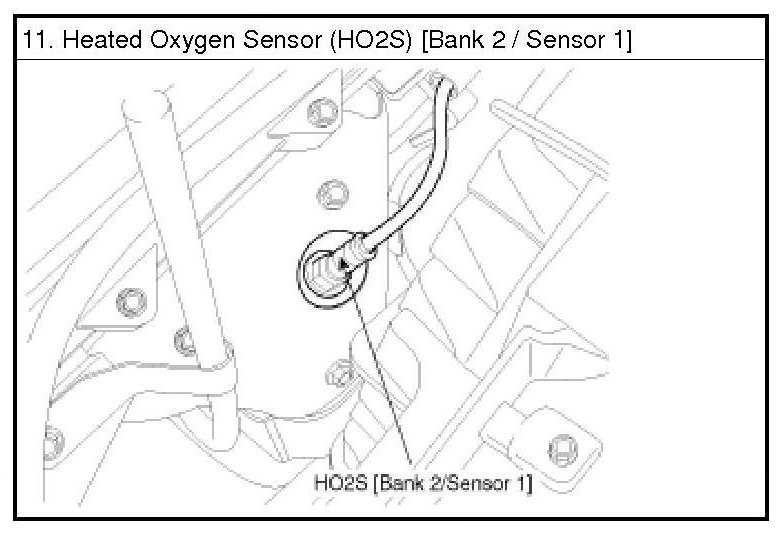 11. Heated Oxygen Sensor (HO2S) [Bank 2 / Sensor 1]

HO2S [Bank 2/Sensor 1]