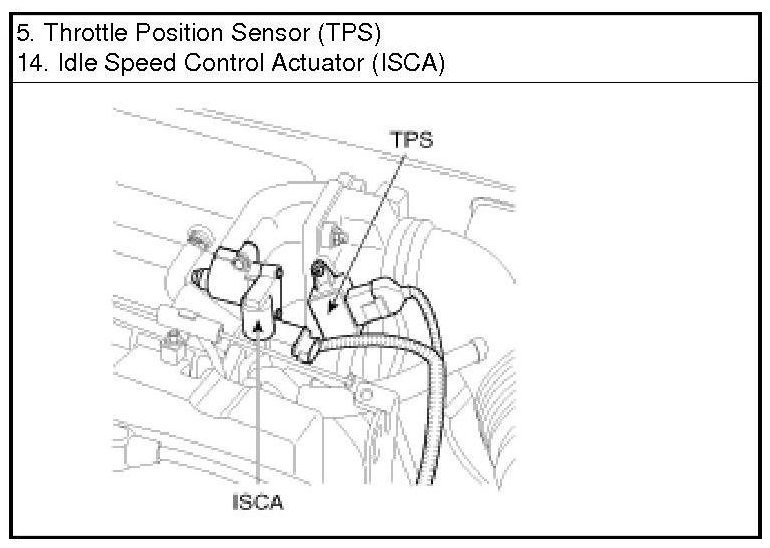 5. Throttle Position Sensor (TPS)
14. Idle Speed Control Actuator (ISCA)

TPS

ISCA