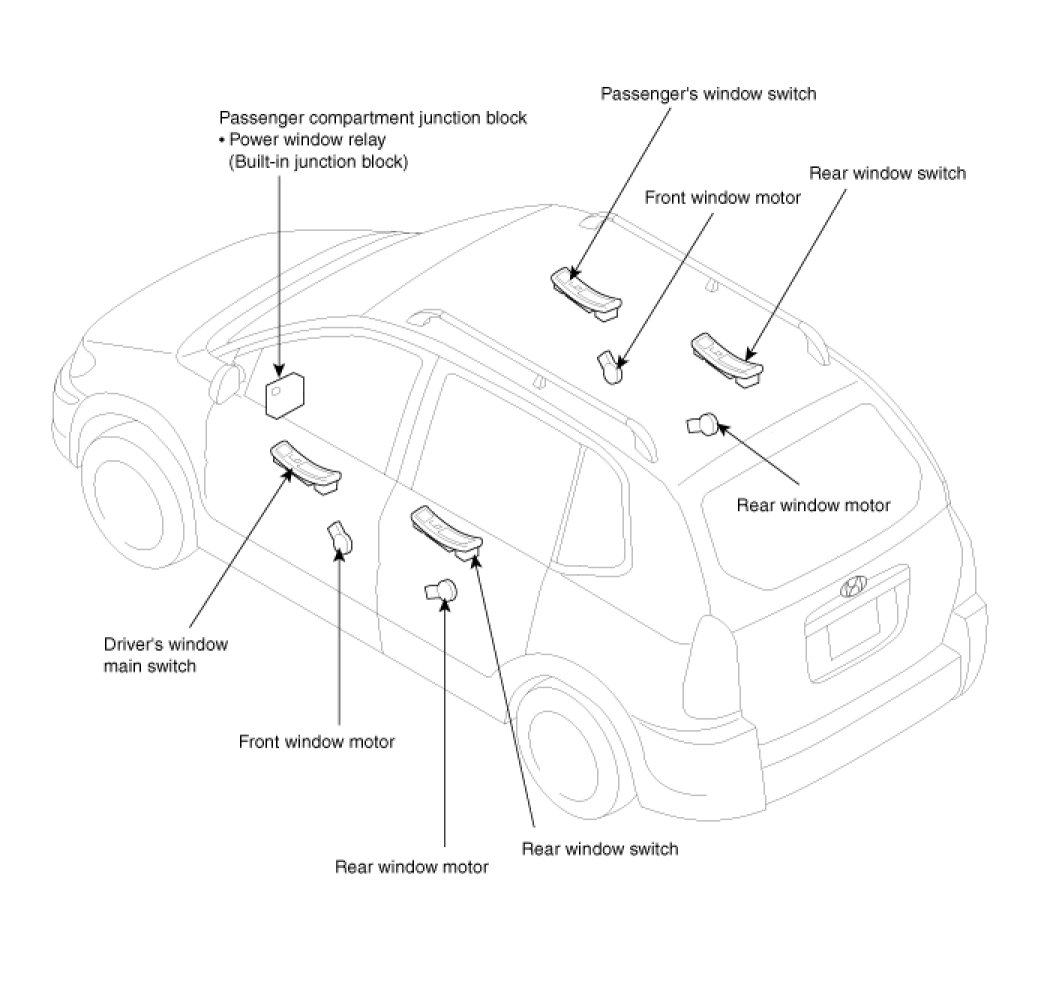 Passenger compartment junction block
• Power window relay
(Built-in junction block)

Passenger's window switch

Front window motor

Rear window switch

Rear window motor

Driver's window main switch

Front window motor

Rear window motor

Rear window switch