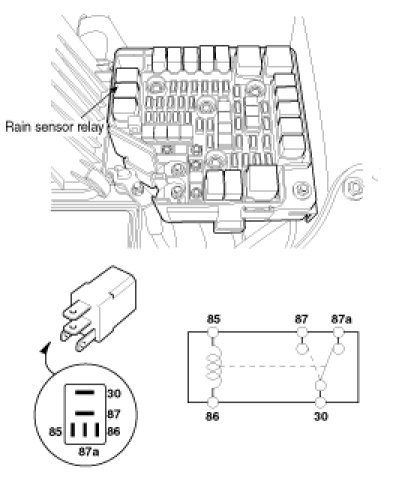 Rain sensor relay

30
87
85
86
87a

85
87
87a
86
30