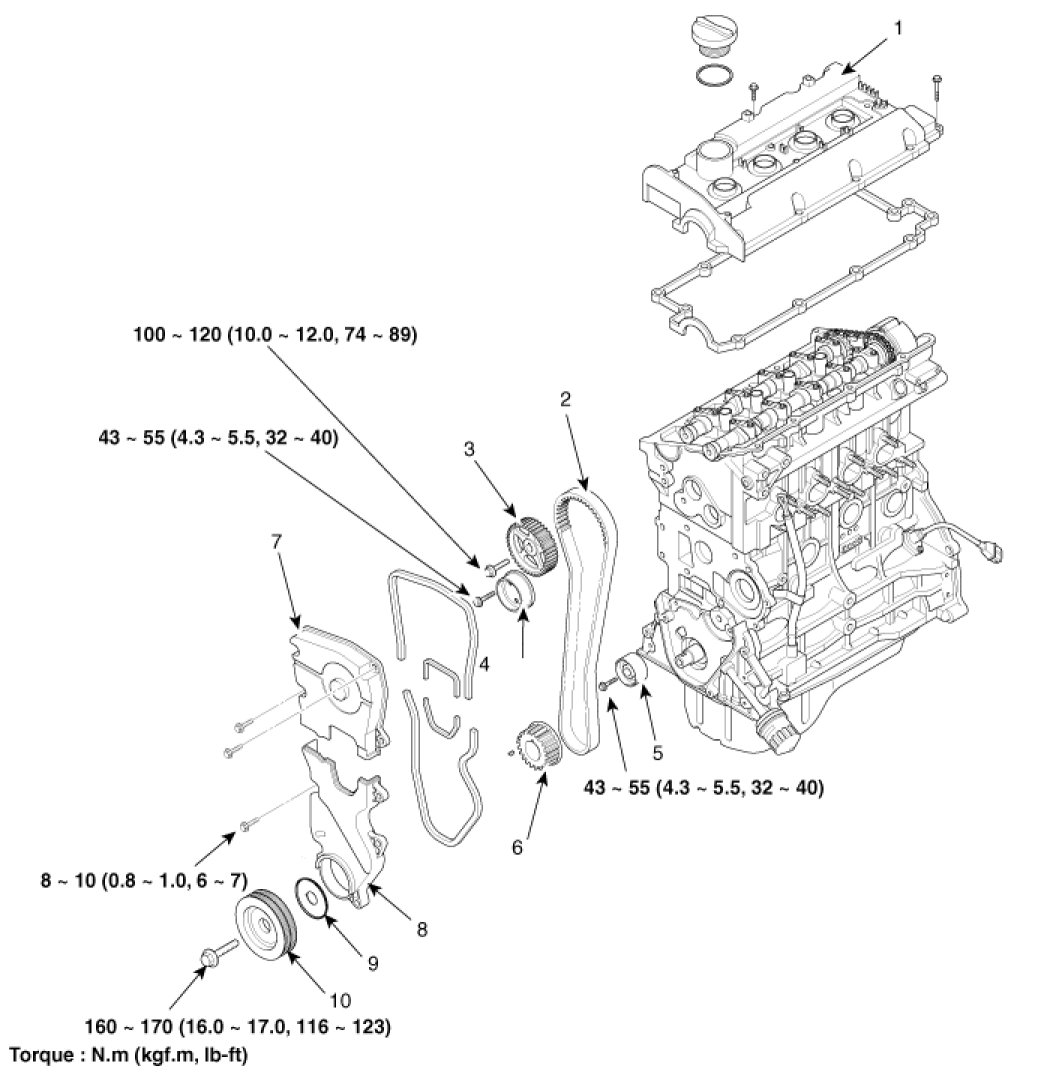 1

100 ~ 120 (10.0 ~ 12.0, 74 ~ 89)

2

43 ~ 55 (4.3 ~ 5.5, 32 ~ 40)

3

7

4

5

43 ~ 55 (4.3 ~ 5.5, 32 ~ 40)

6

8 ~ 10 (0.8 ~ 1.0, 6 ~ 7)

8

9

10

160 ~ 170 (16.0 ~ 17.0, 116 ~ 123)

Torque : N.m (kgf.m, lb-ft)