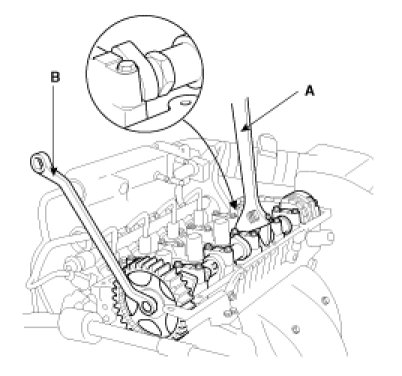 B
A