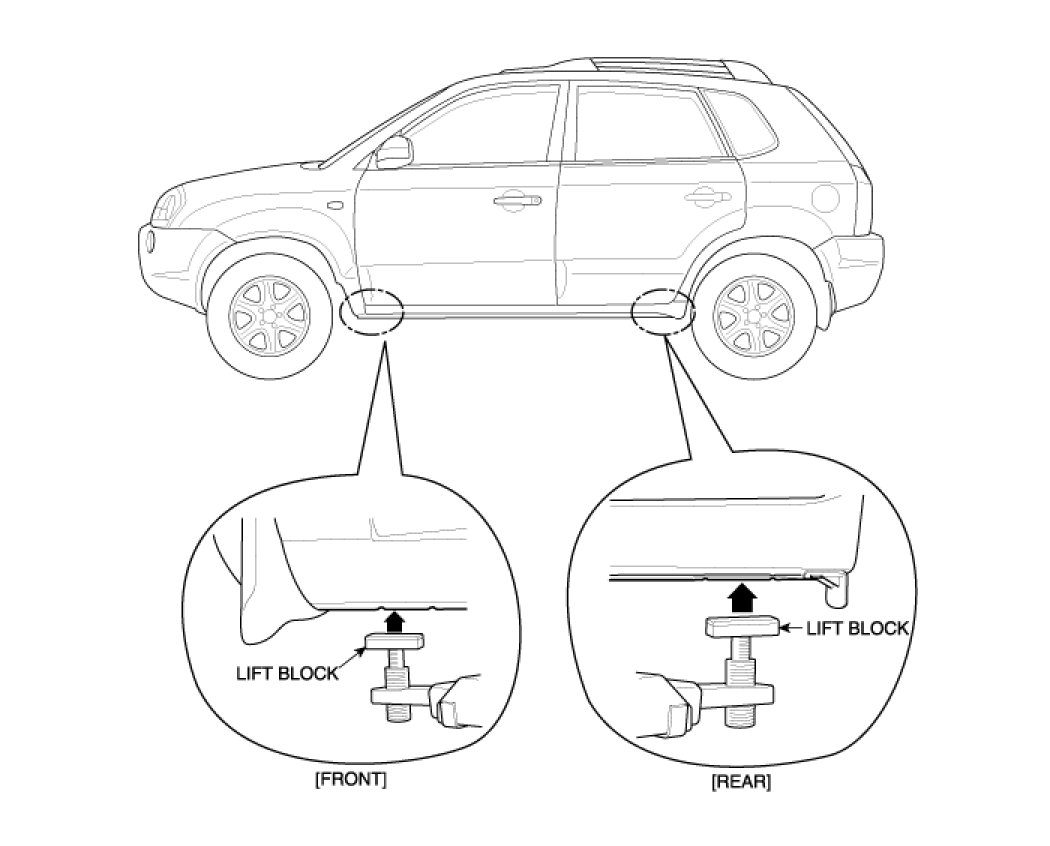 LIFT BLOCK

[FRONT]

LIFT BLOCK

[REAR]