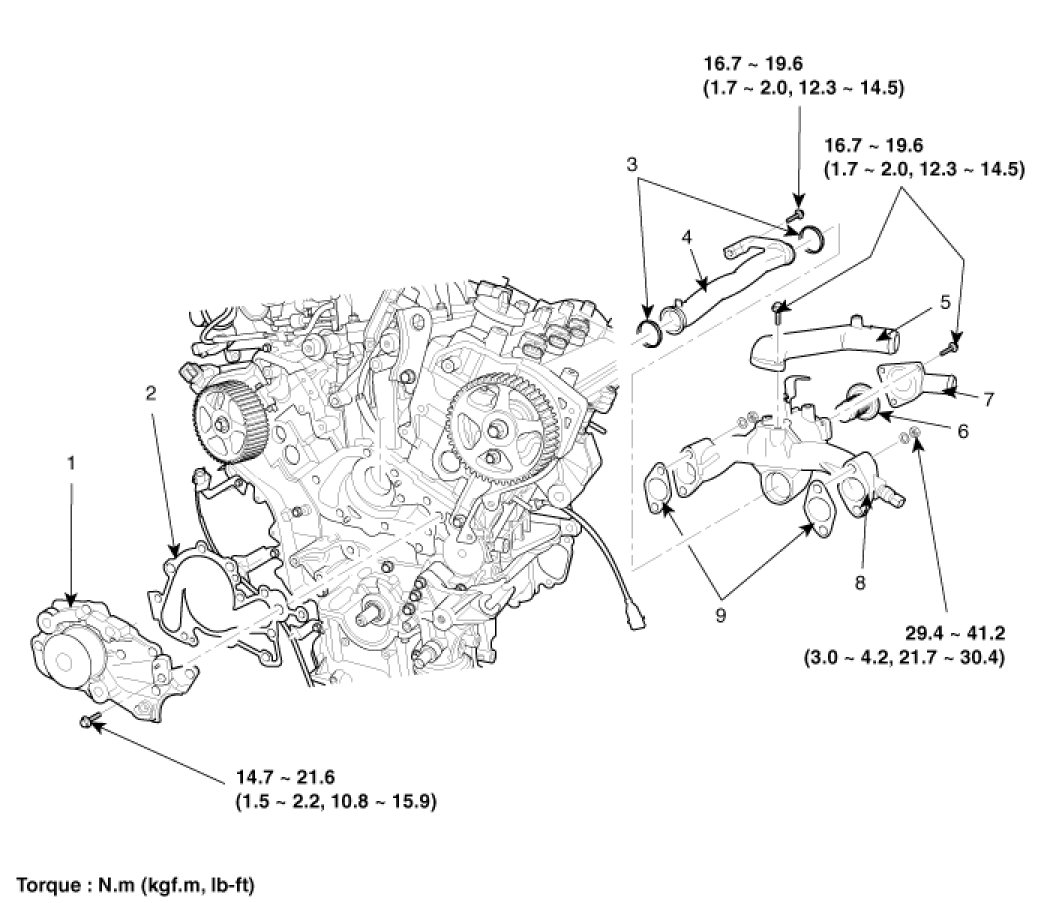 16.7 ~ 19.6
(1.7 ~ 2.0, 12.3 ~ 14.5)

16.7 ~ 19.6
(1.7 ~ 2.0, 12.3 ~ 14.5)

3

4

5

7

6

2

1

8

9

29.4 ~ 41.2
(3.0 ~ 4.2, 21.7 ~ 30.4)

14.7 ~ 21.6
(1.5 ~ 2.2, 10.8 ~ 15.9)

Torque : N.m (kgf.m, lb-ft)