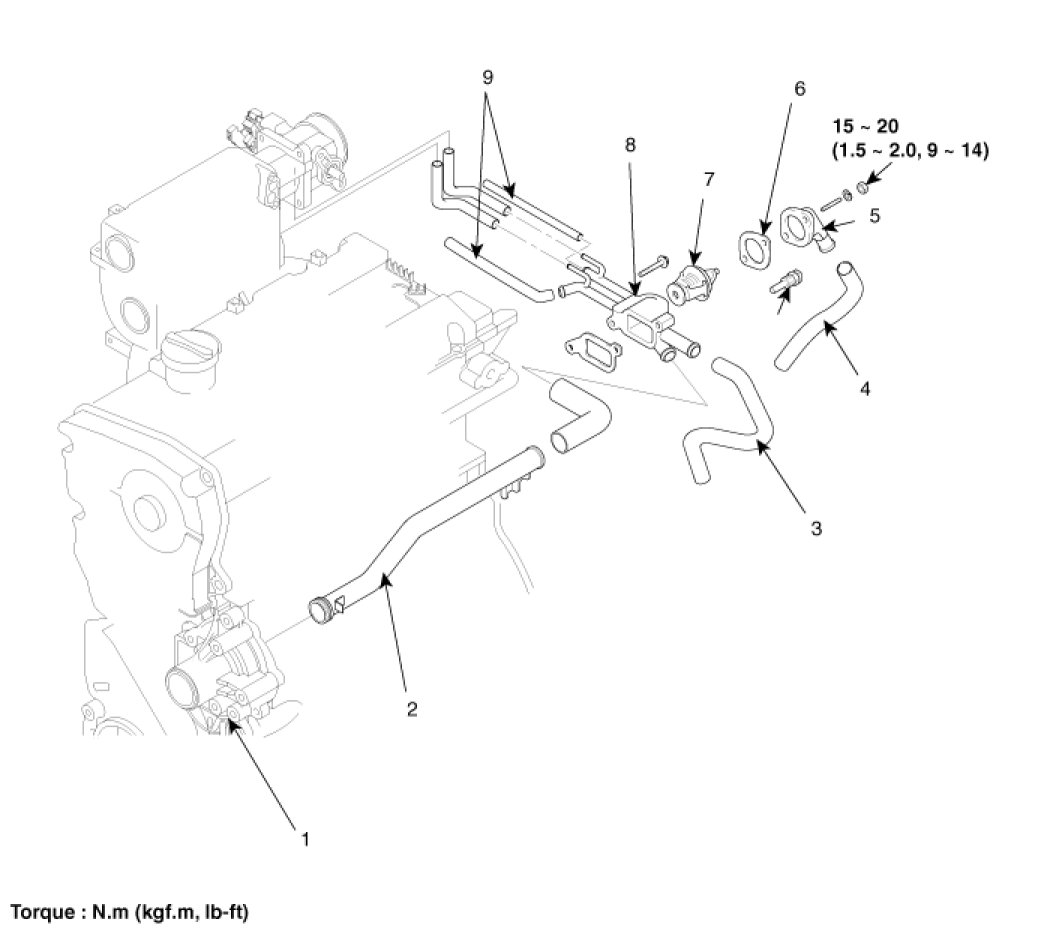 9

8

7

6

15 ~ 20
(1.5 ~ 2.0, 9 ~ 14)

5

4

3

2

1

Torque : N.m (kgf.m, lb-ft)