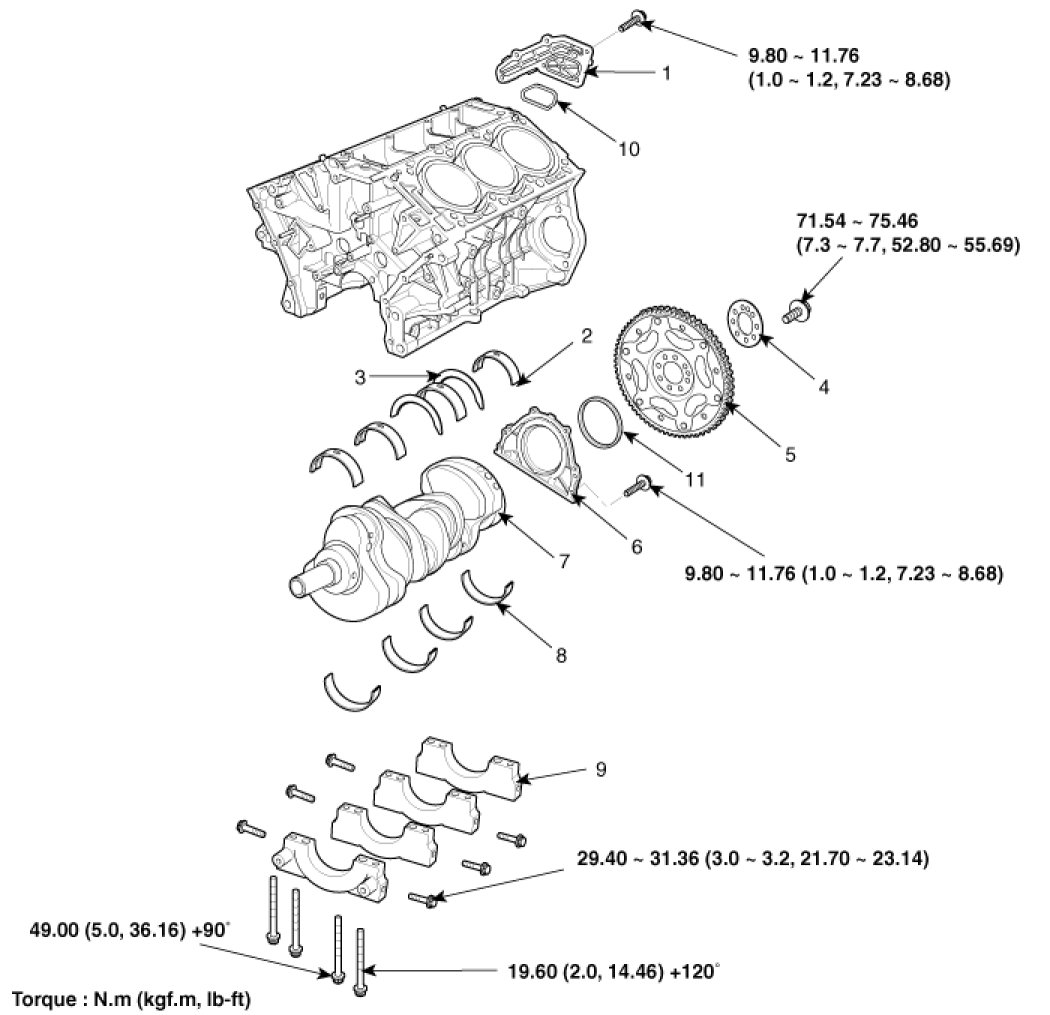 9.80 ~ 11.76
(1.0 ~ 1.2, 7.23 ~ 8.68)

1

10

71.54 ~ 75.46
(7.3 ~ 7.7, 52.80 ~ 55.69)

2

3

4

5

11

6

7

9.80 ~ 11.76 (1.0 ~ 1.2, 7.23 ~ 8.68)

8

9

29.40 ~ 31.36 (3.0 ~ 3.2, 21.70 ~ 23.14)

49.00 (5.0, 36.16) +90°

19.60 (2.0, 14.46) +120°

Torque : N.m (kgf.m, lb-ft)