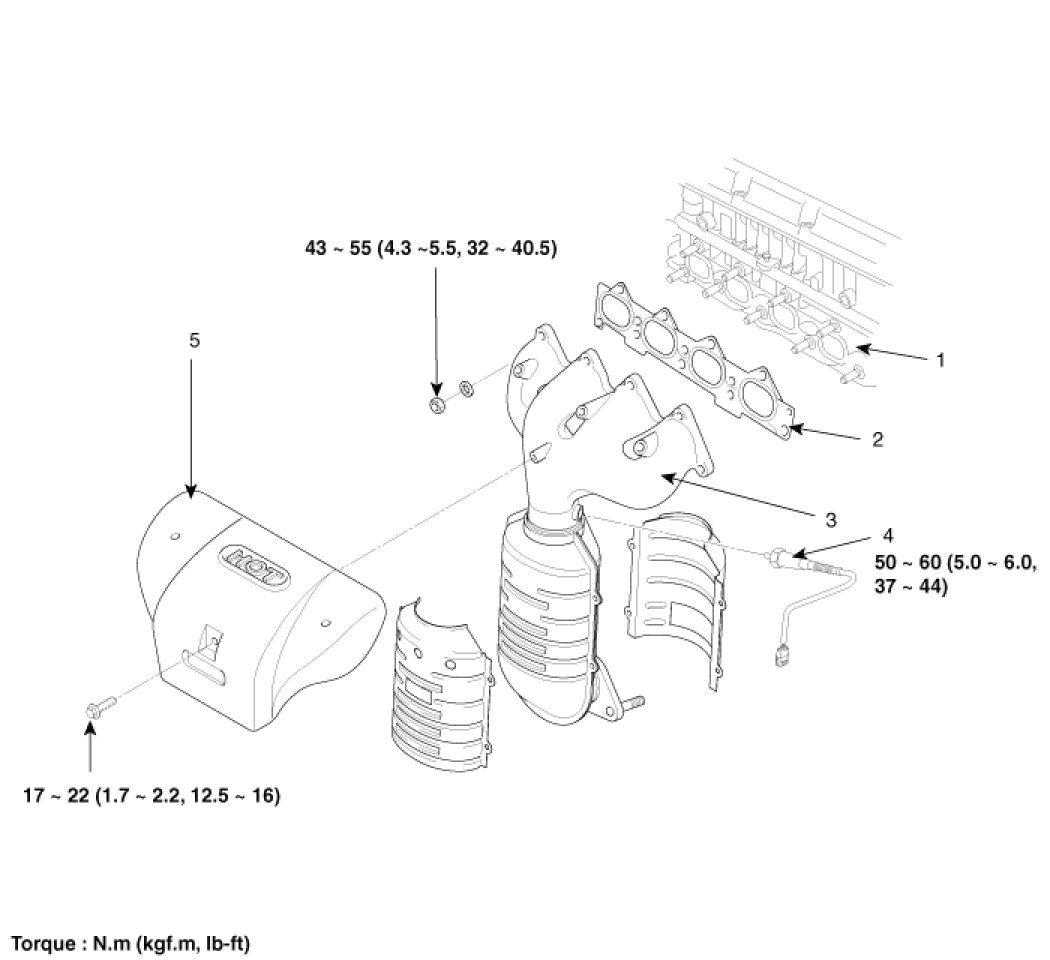 43 ~ 55 (4.3 ~5.5, 32 ~ 40.5)

5

1

2

3

4

50 ~ 60 (5.0 ~ 6.0, 37 ~ 44)

HOT

17 ~ 22 (1.7 ~ 2.2, 12.5 ~ 16)

Torque : N.m (kgf.m, lb-ft)