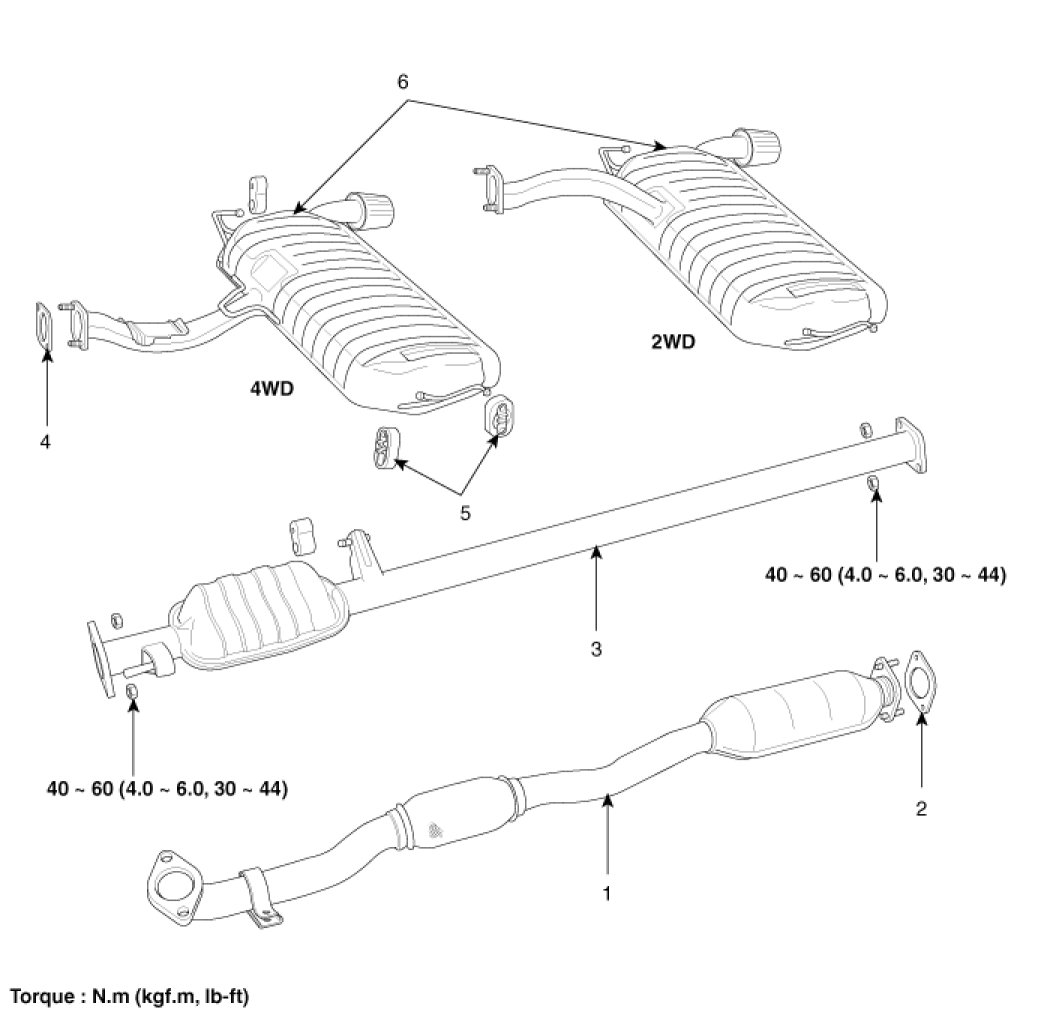 6

2WD

4WD

4

5

40 ~ 60 (4.0 ~ 6.0, 30 ~ 44)

3

40 ~ 60 (4.0 ~ 6.0, 30 ~ 44)

2

1

Torque : N.m (kgf.m, lb-ft)