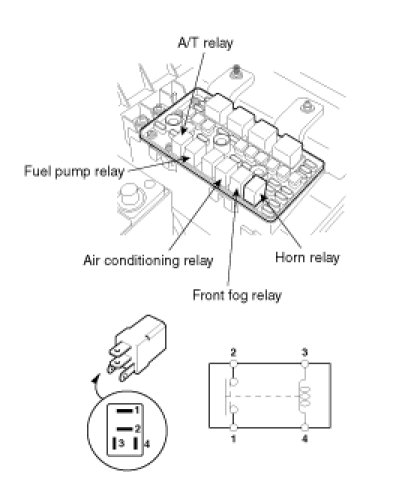 A/T relay

Fuel pump relay

Air conditioning relay

Horn relay

Front fog relay

1
2
3
4

2
3
1
4