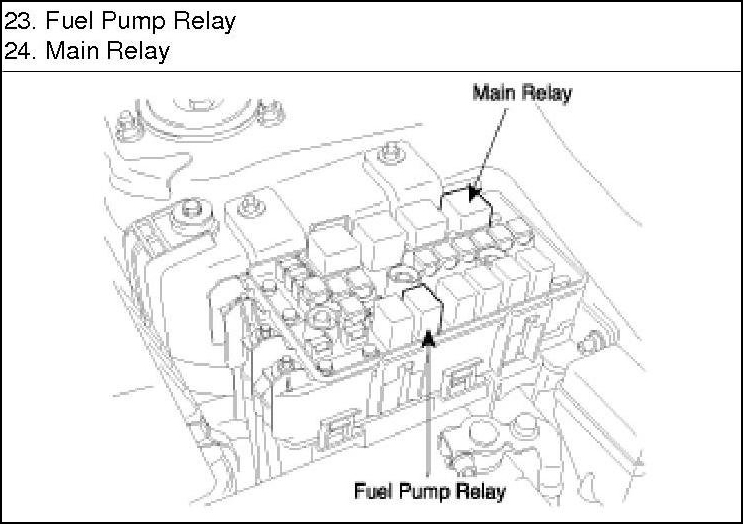 23. Fuel Pump Relay
24. Main Relay

Main Relay

Fuel Pump Relay