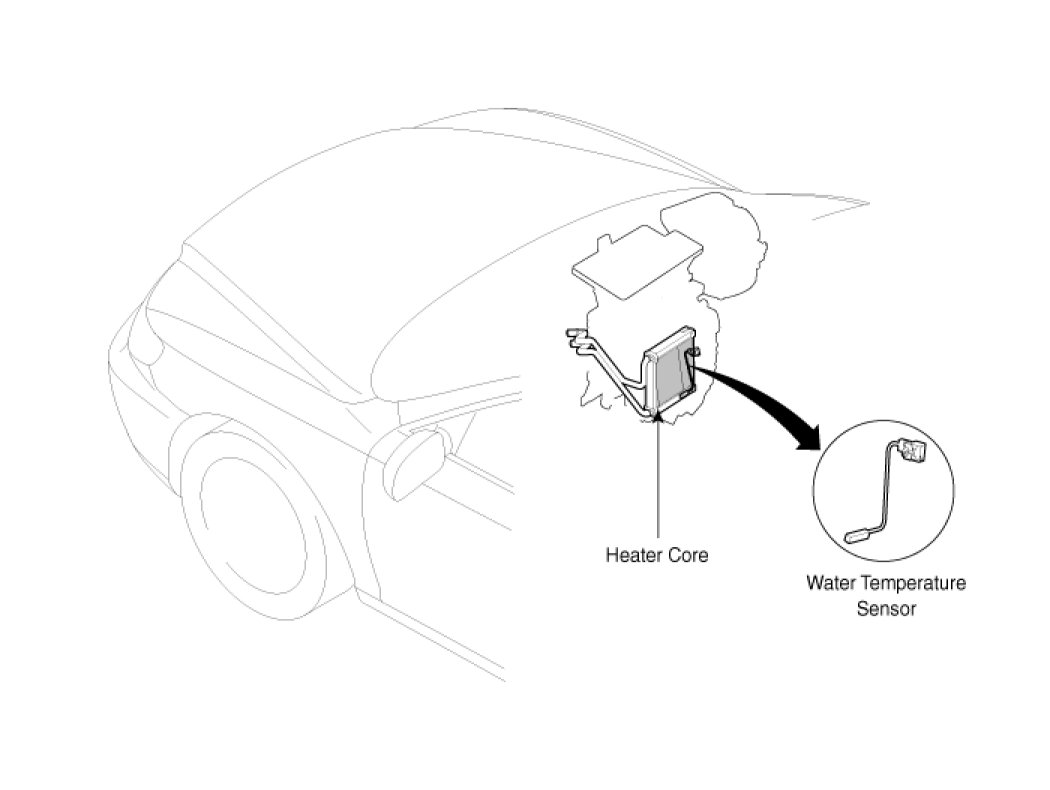 Heater Core

Water Temperature Sensor