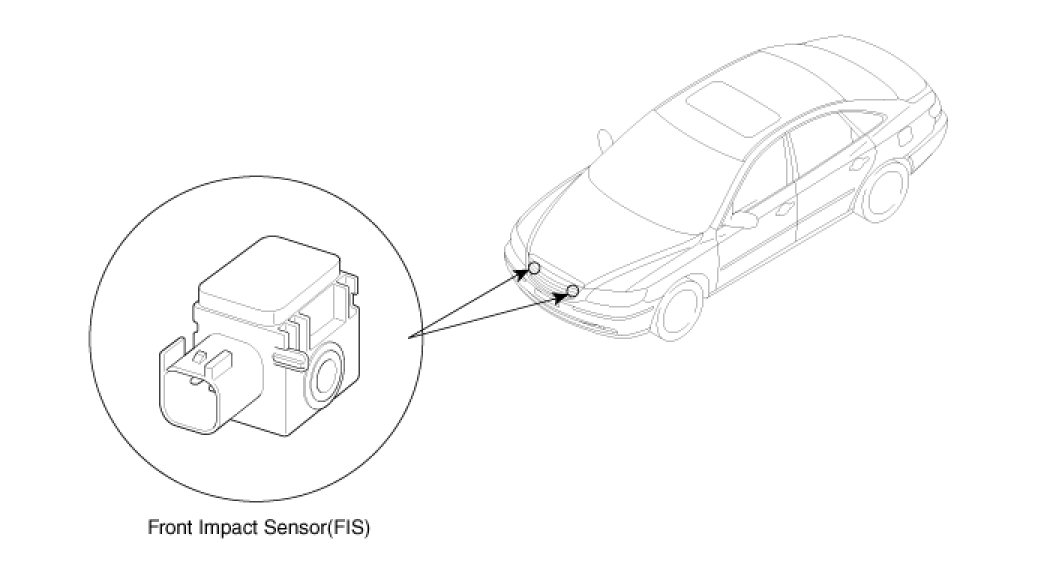 Front Impact Sensor(FIS)