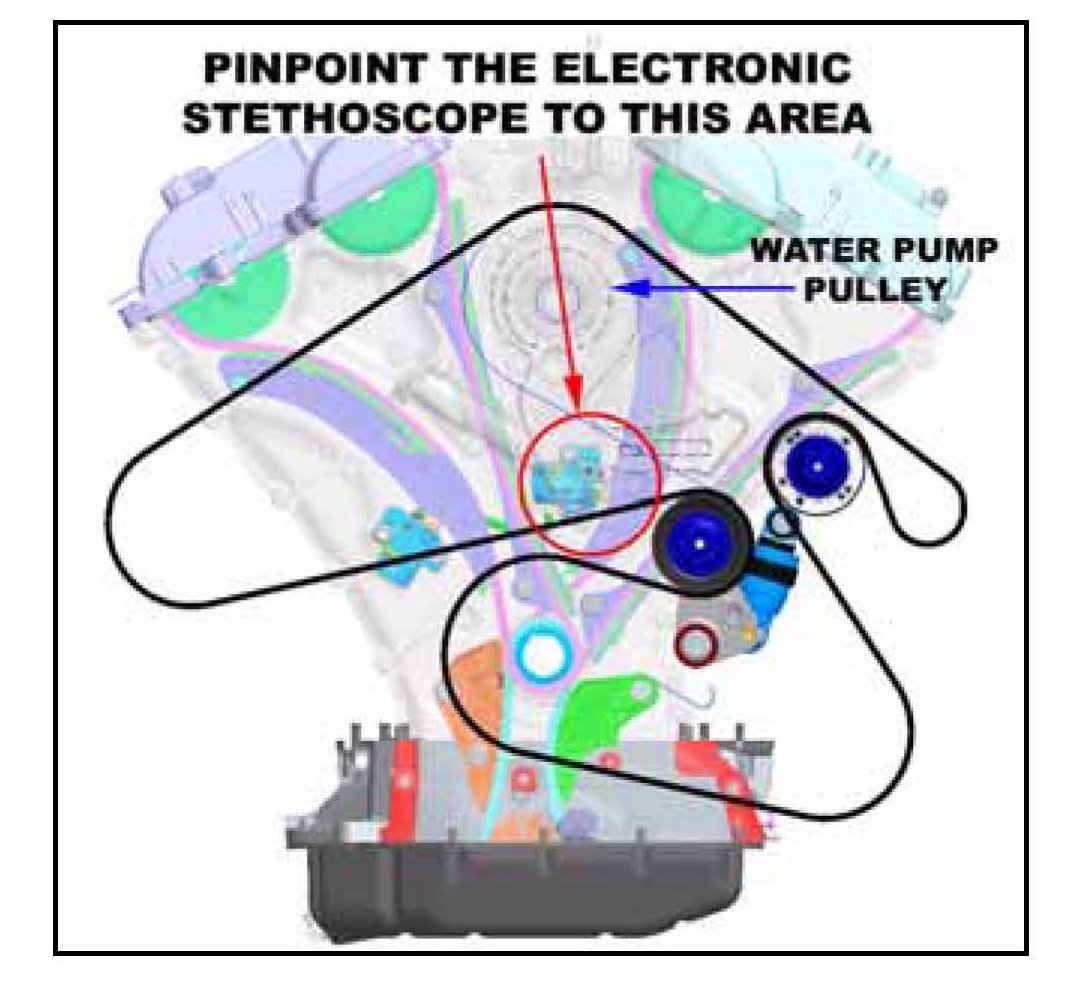 PINPOINT THE ELECTRONIC STETHOSCOPE TO THIS AREA

WATER PUMP PULLEY