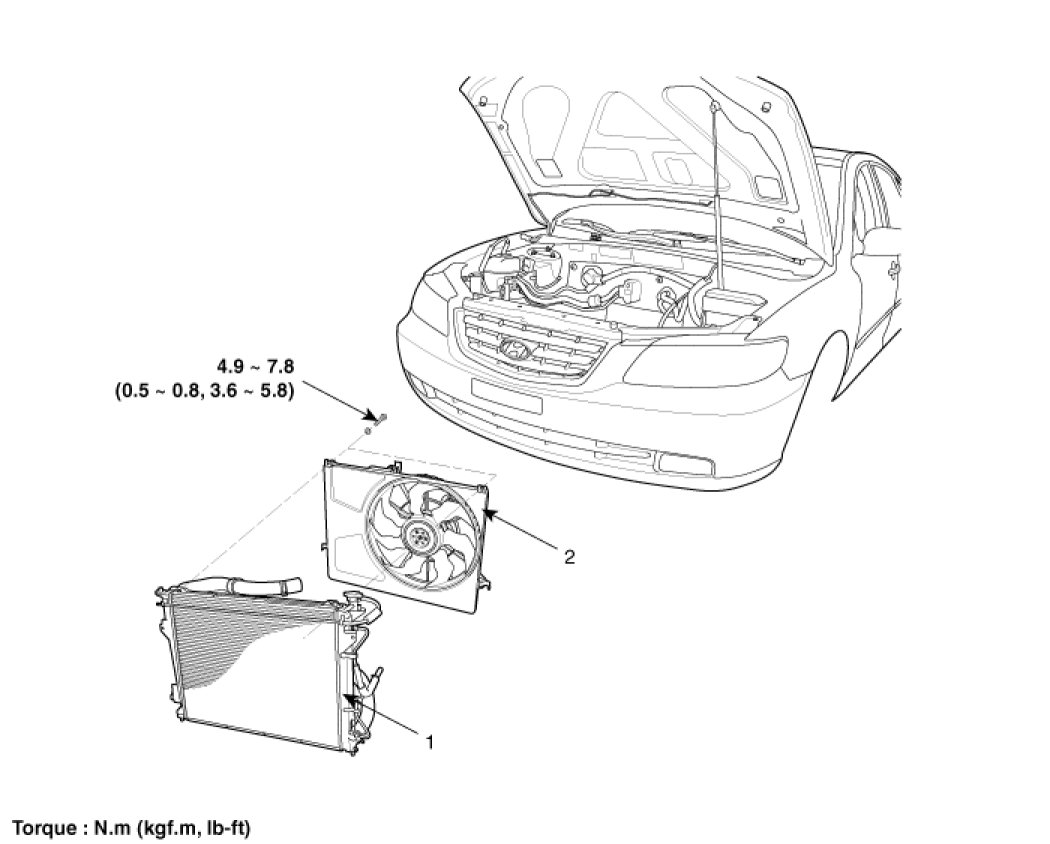 4.9 ~ 7.8
(0.5 ~ 0.8, 3.6 ~ 5.8)

2

1

Torque : N.m (kgf.m, lb-ft)