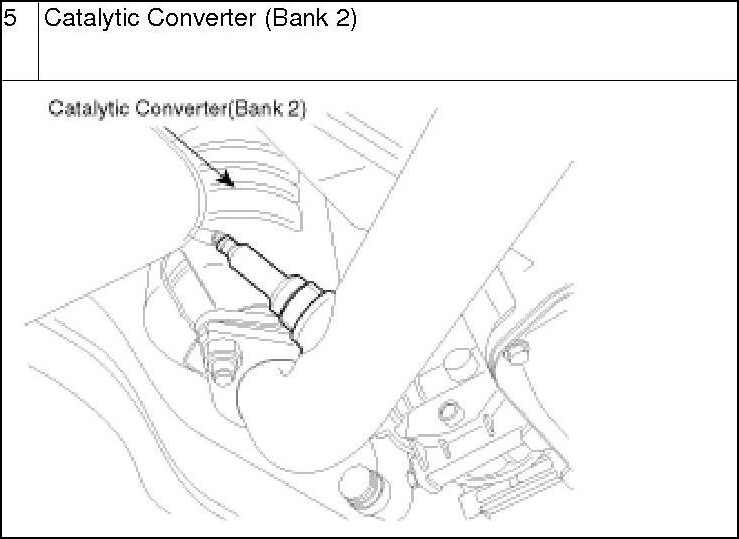 | 5 | Catalytic Converter (Bank 2) |
|---|---|

Catalytic Converter(Bank 2)