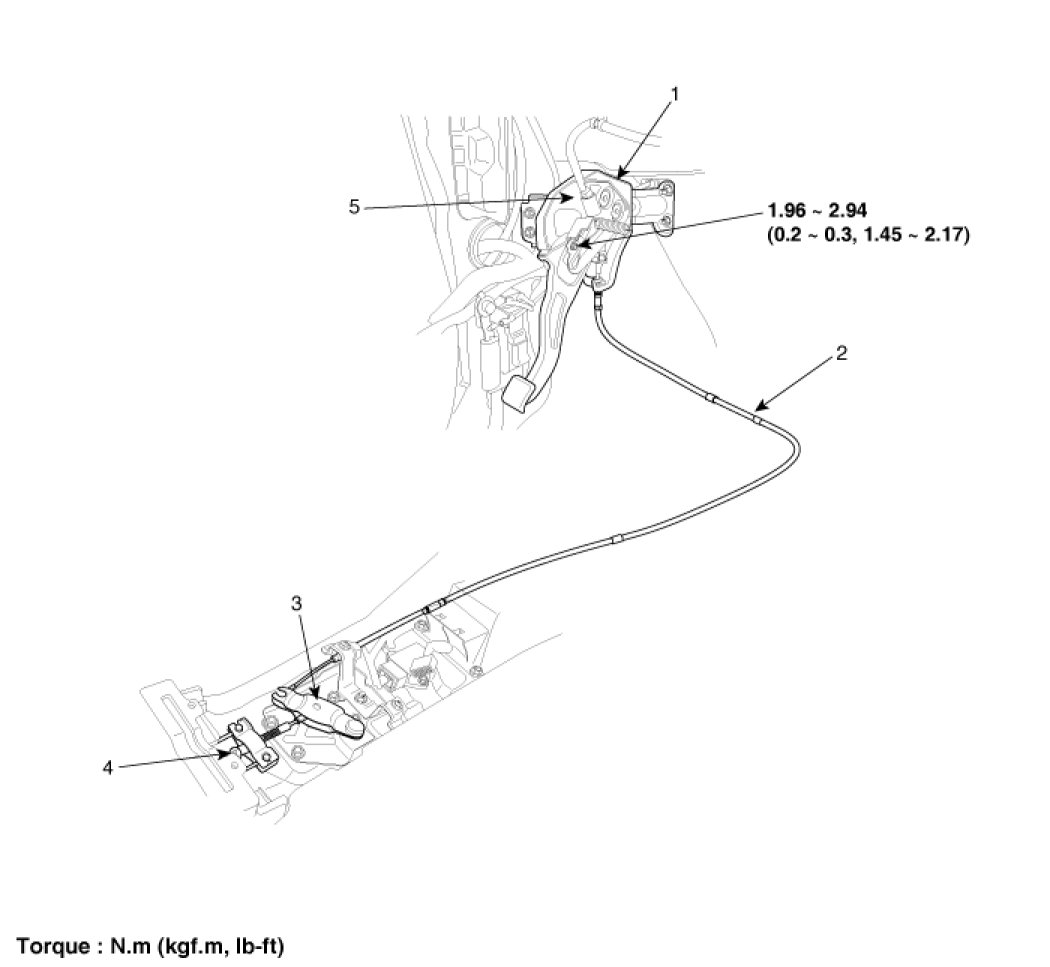 1

5

1.96 ~ 2.94
(0.2 ~ 0.3, 1.45 ~ 2.17)

2

3

4

Torque : N.m (kgf.m, lb-ft)