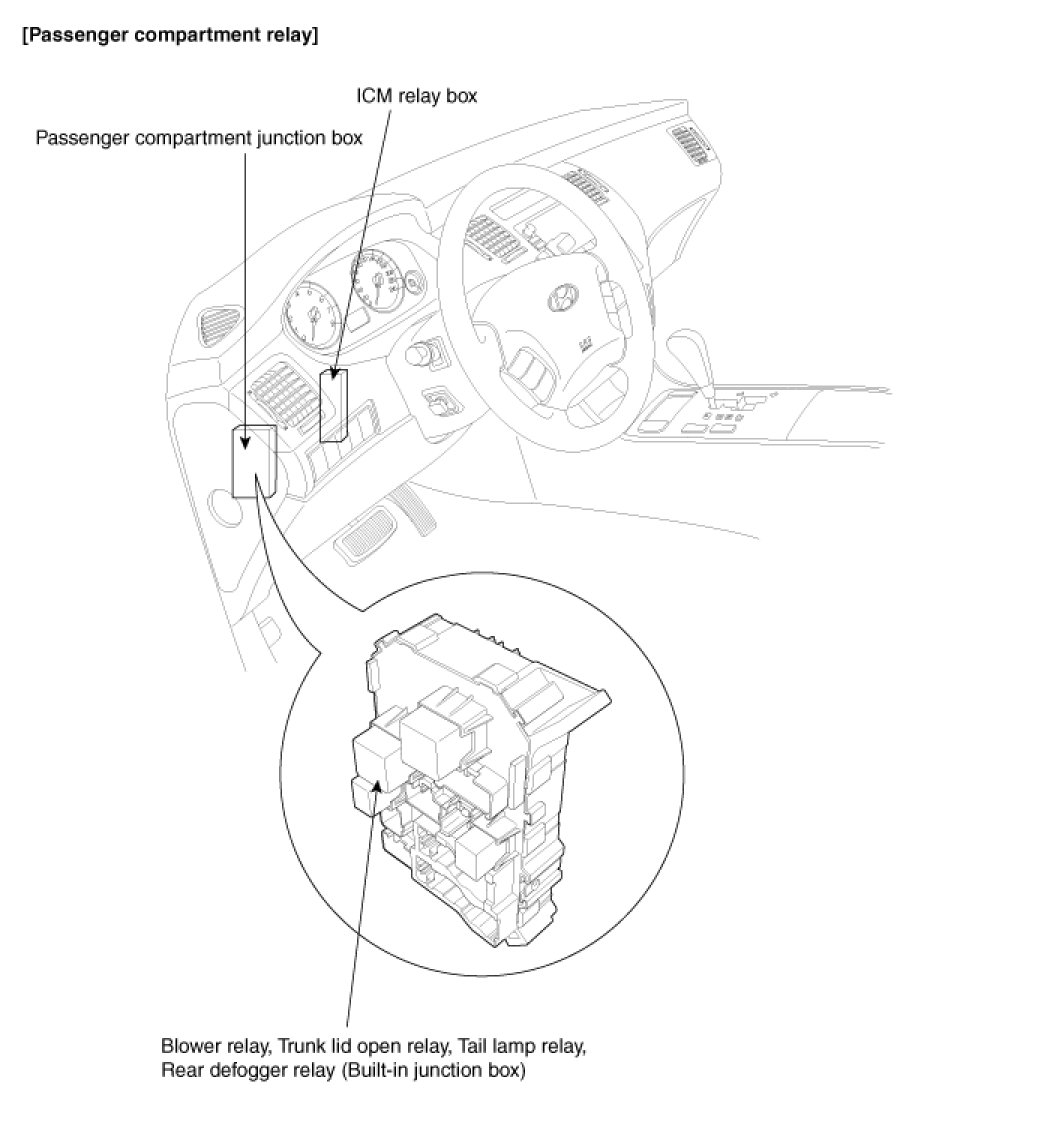 [Passenger compartment relay]

ICM relay box

Passenger compartment junction box

Blower relay, Trunk lid open relay, Tail lamp relay, Rear defogger relay (Built-in junction box)