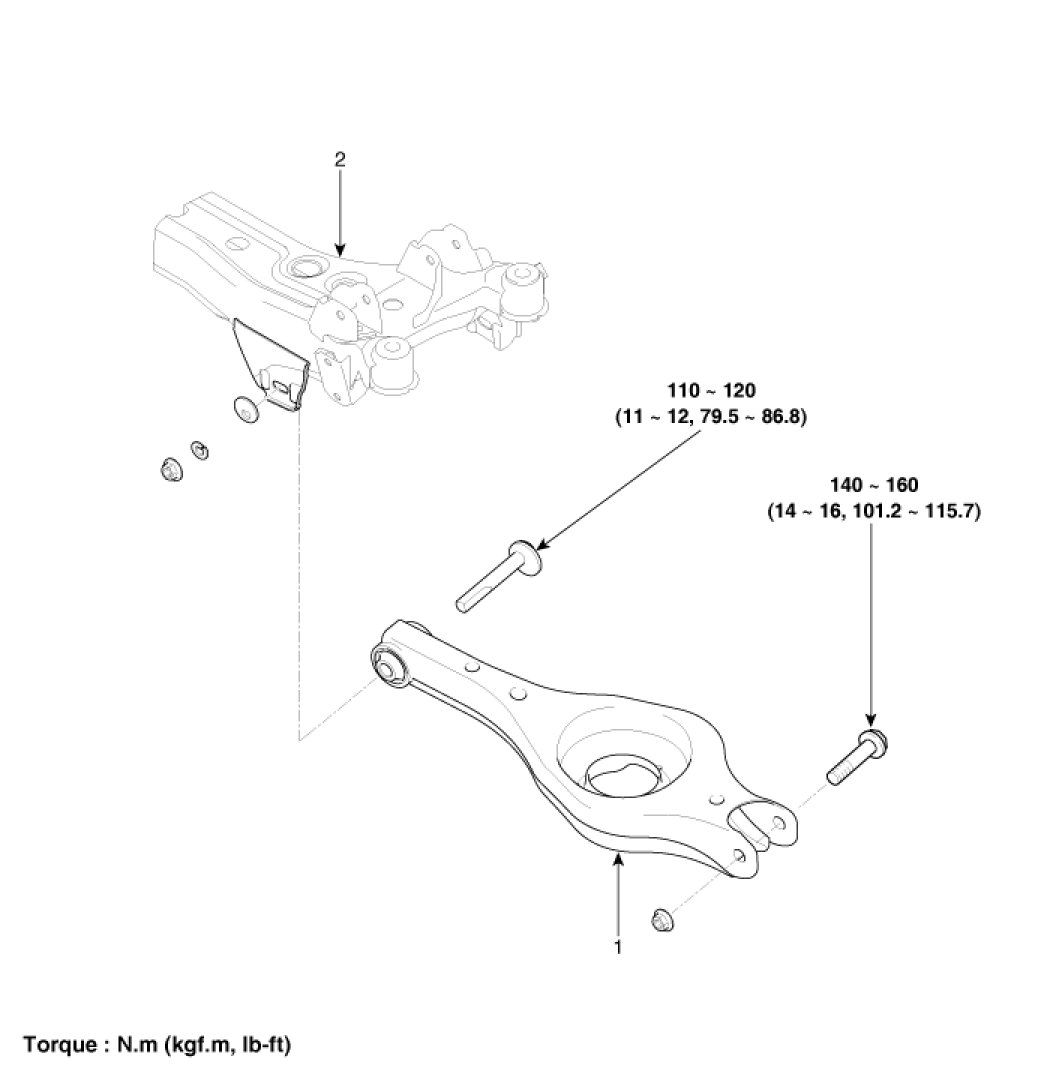 2

110 ~ 120
(11 ~ 12, 79.5 ~ 86.8)

140 ~ 160
(14 ~ 16, 101.2 ~ 115.7)

1

Torque : N.m (kgf.m, lb-ft)