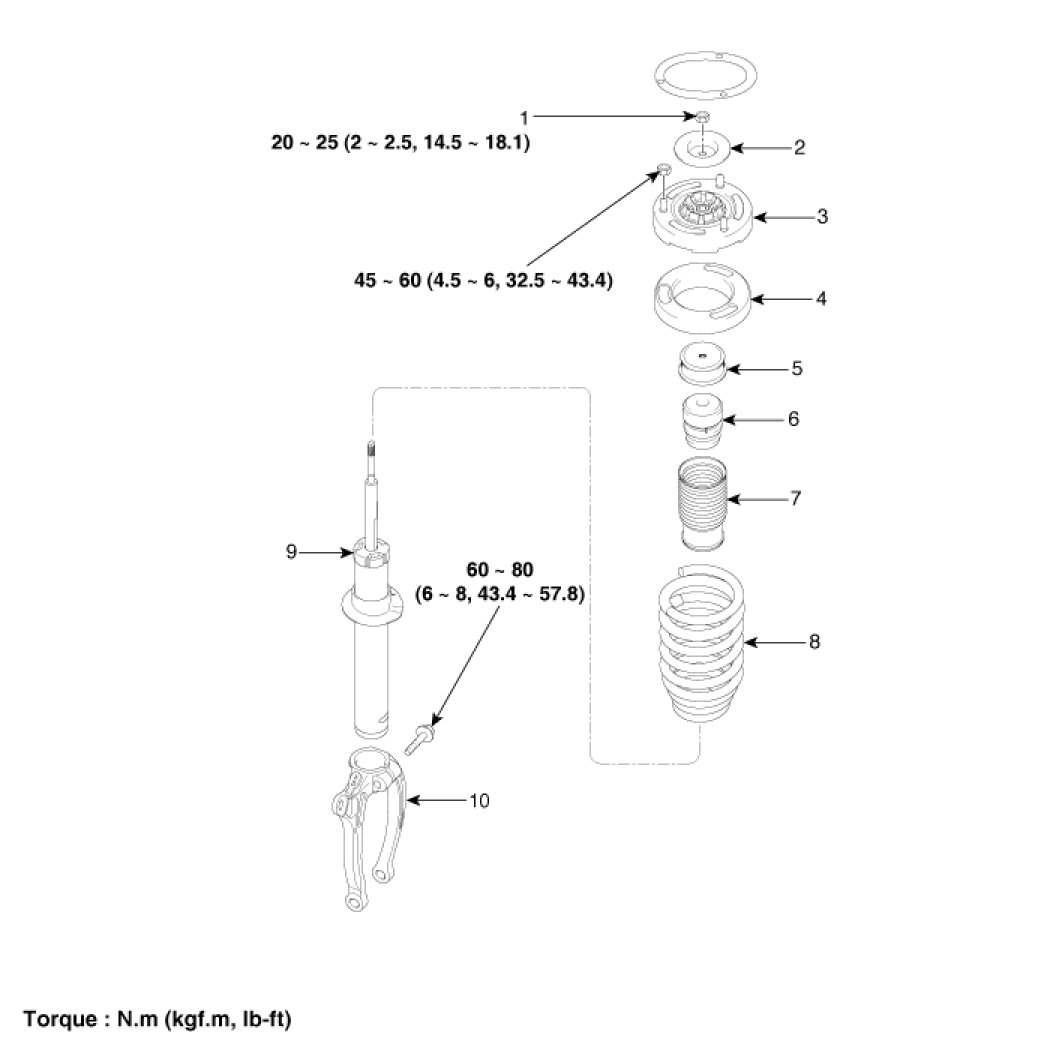 1
20 ~ 25 (2 ~ 2.5, 14.5 ~ 18.1)
2
3
45 ~ 60 (4.5 ~ 6, 32.5 ~ 43.4)
4
5
6
7
9
60 ~ 80
(6 ~ 8, 43.4 ~ 57.8)
8
10

Torque : N.m (kgf.m, lb-ft)