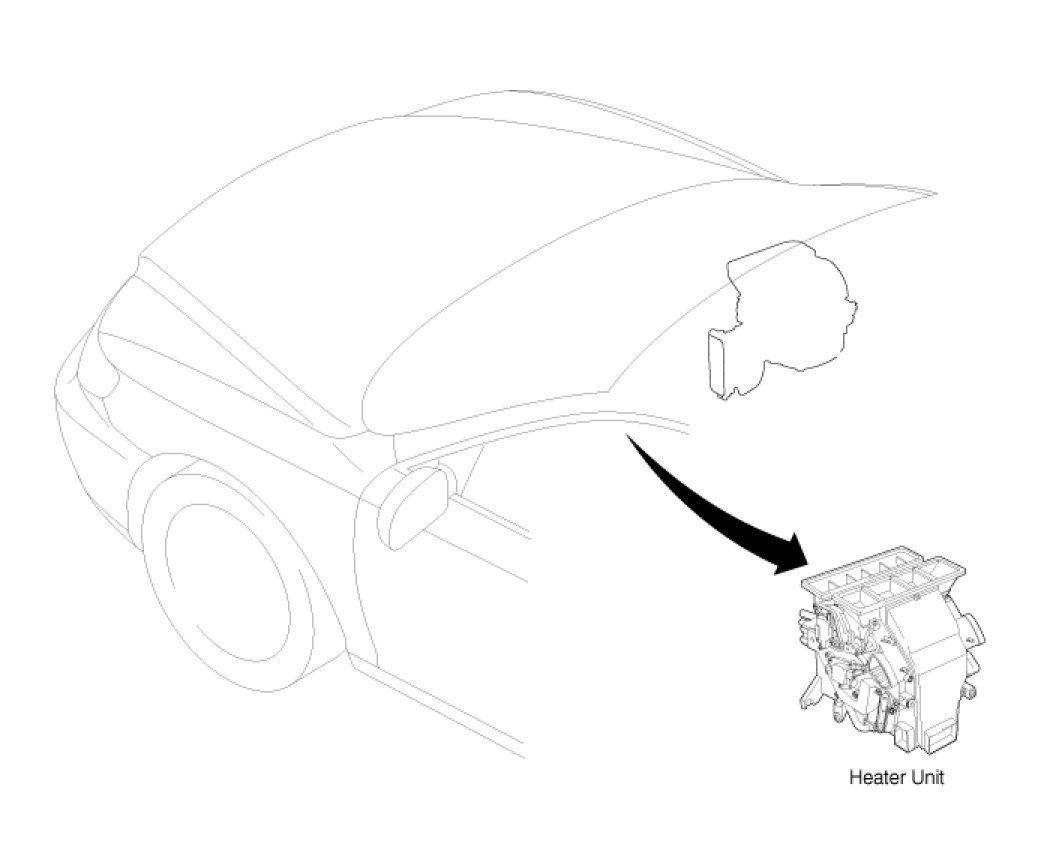 Heater Unit