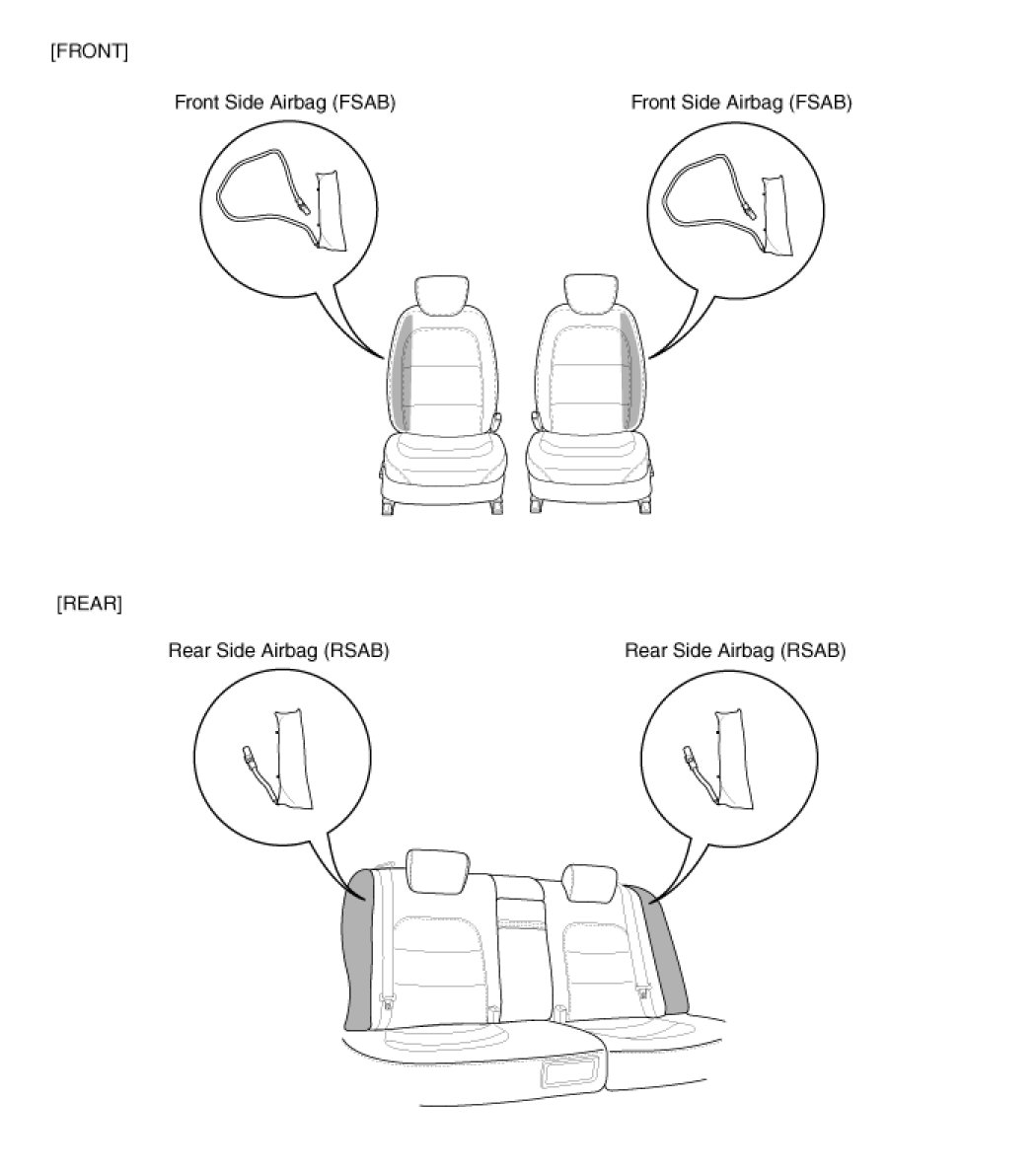 [FRONT]

Front Side Airbag (FSAB)

Front Side Airbag (FSAB)

[REAR]

Rear Side Airbag (RSAB)

Rear Side Airbag (RSAB)