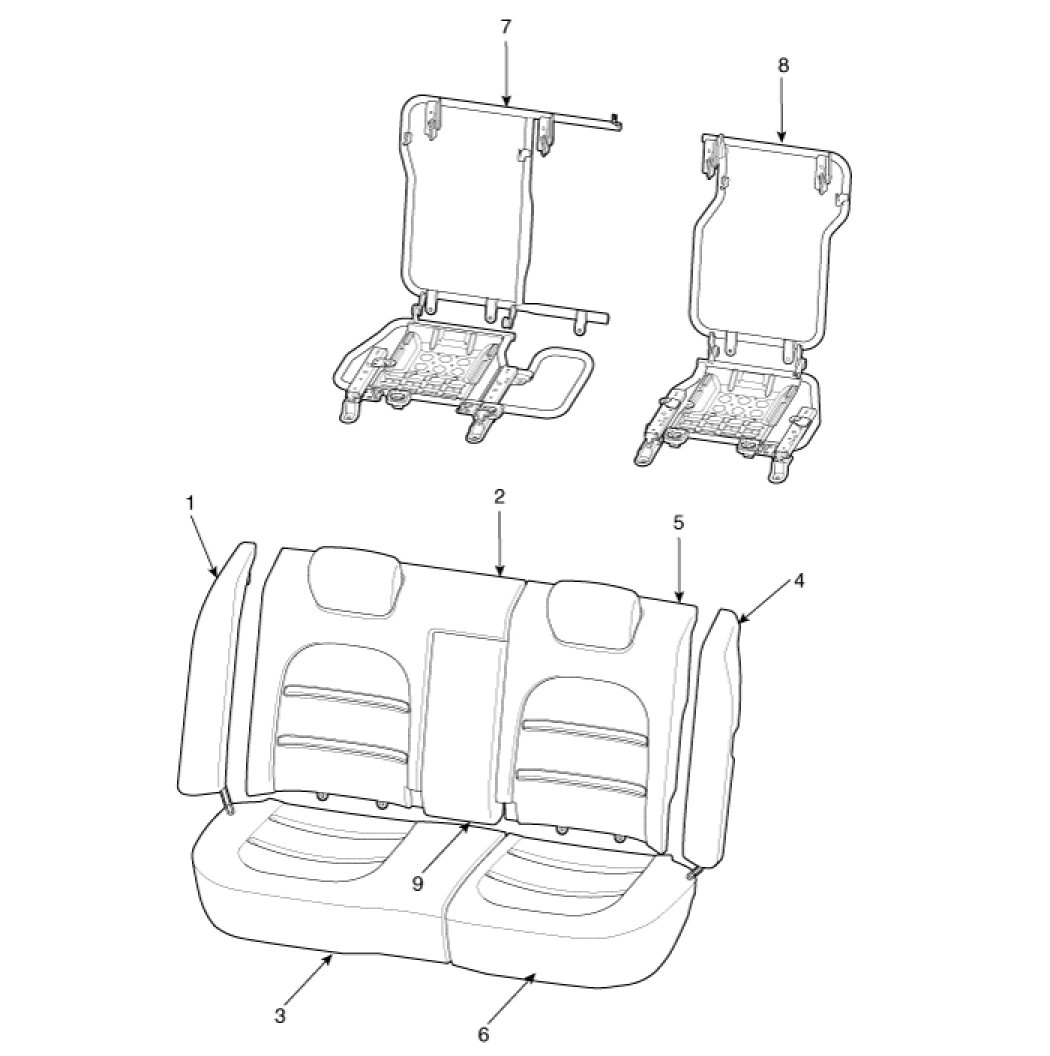 7
8
1
2
5
4
9
3
6