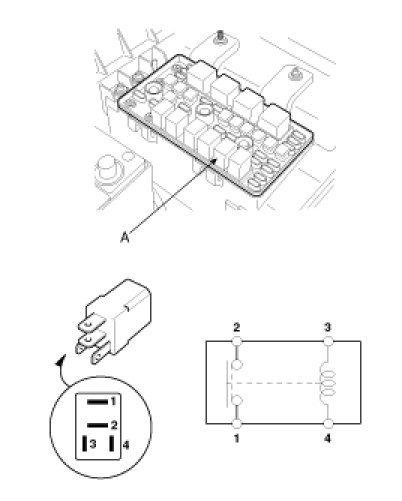 A

1
2
3
4

2
3
1
4