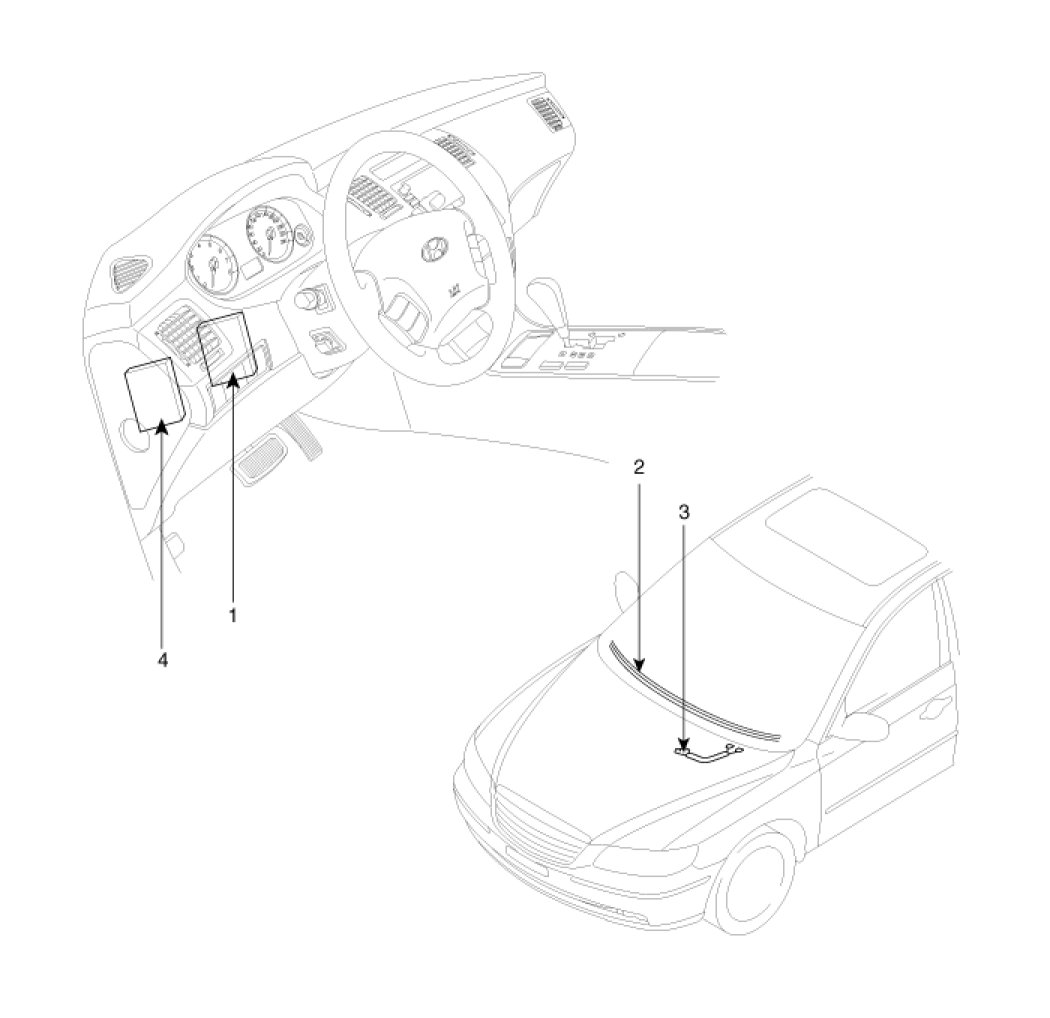 2
3
1
4