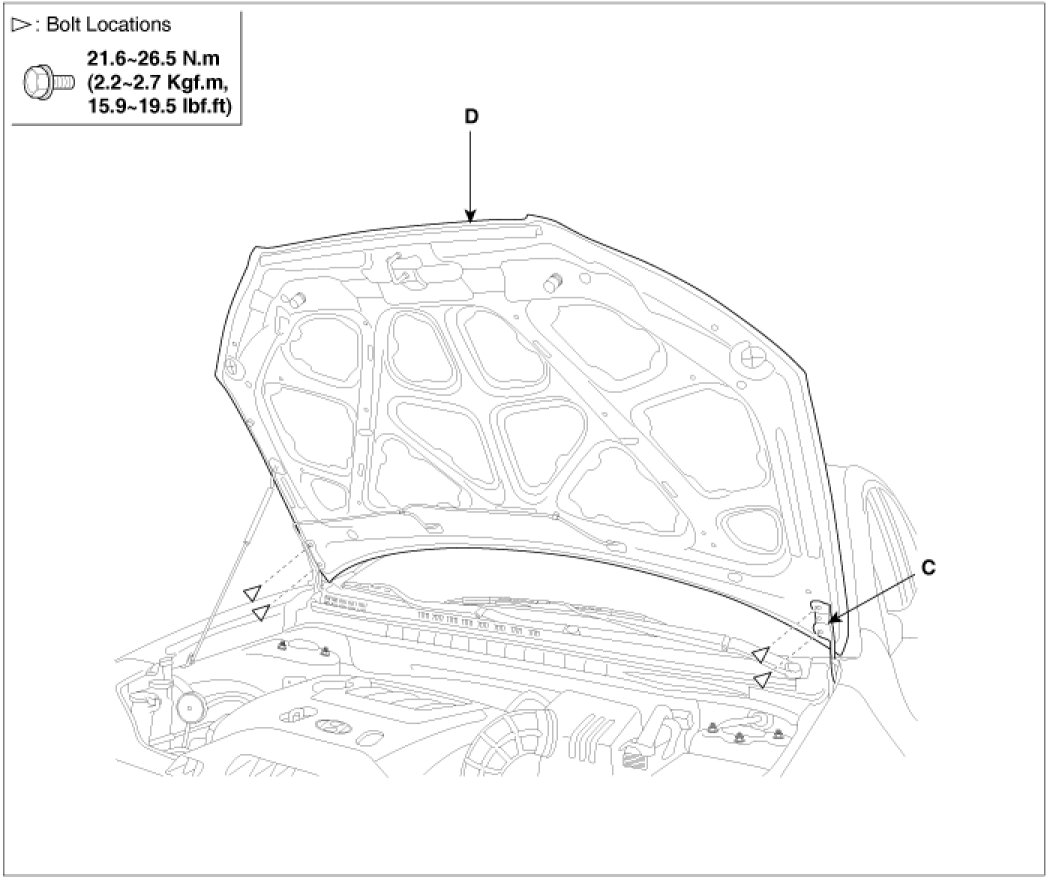 ▷: Bolt Locations

21.6~26.5 N.m
(2.2~2.7 Kgf.m,
15.9~19.5 lbf.ft)

D

C