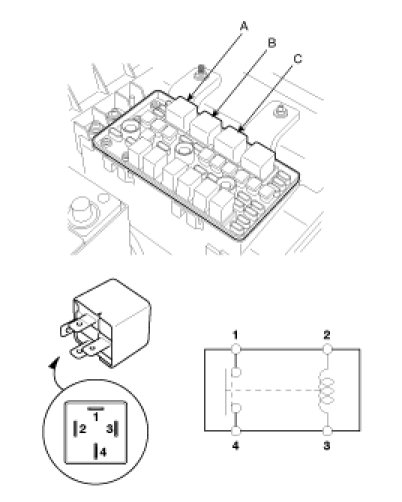 A
B
C

1
2
3
4

1
2
4
3