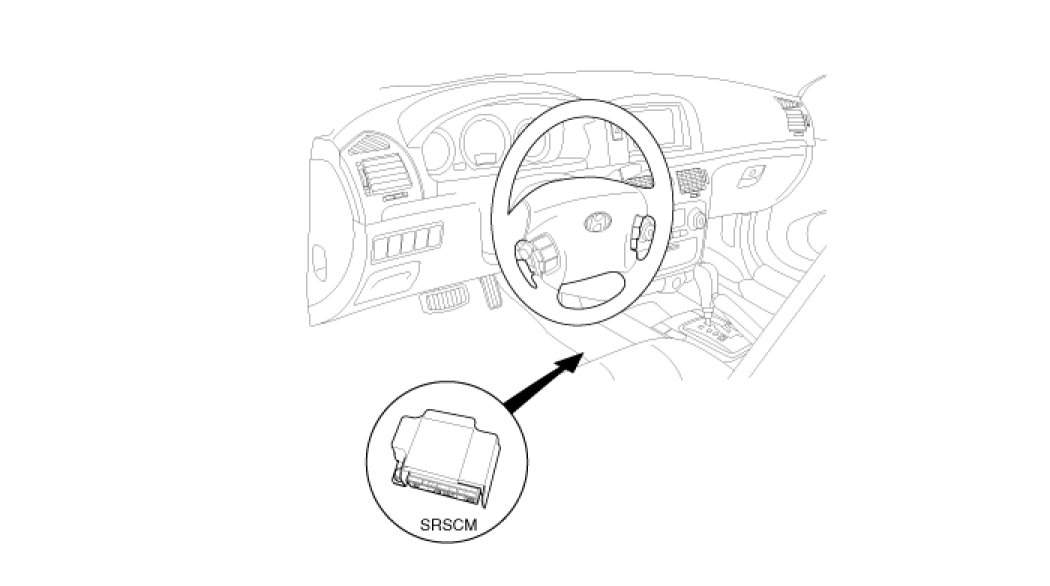 SRSCM