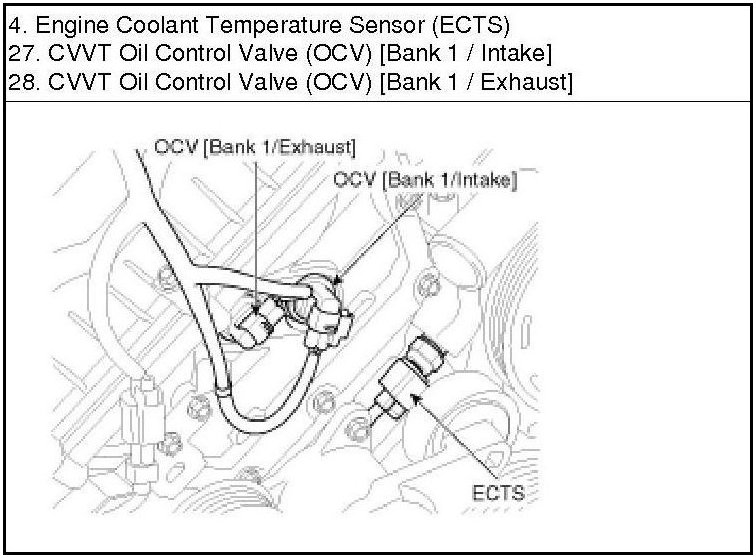 4. Engine Coolant Temperature Sensor (ECTS)
27. CVVT Oil Control Valve (OCV) [Bank 1 / Intake]
28. CVVT Oil Control Valve (OCV) [Bank 1 / Exhaust]

OCV [Bank 1/Exhaust]

OCV [Bank 1/Intake]

ECTS