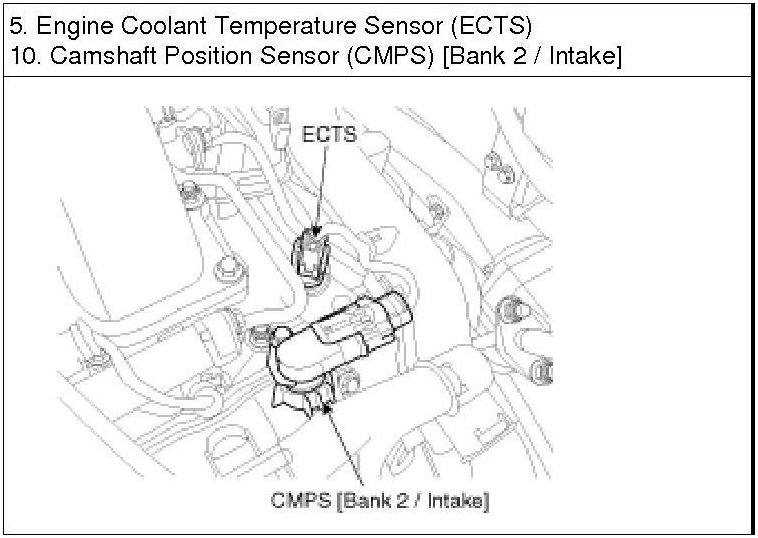 5. Engine Coolant Temperature Sensor (ECTS)
10. Camshaft Position Sensor (CMPS) [Bank 2 / Intake]

ECTS

CMPS [Bank 2 / Intake]