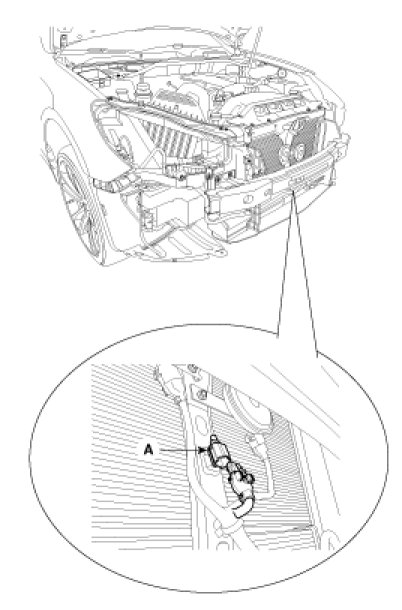 A