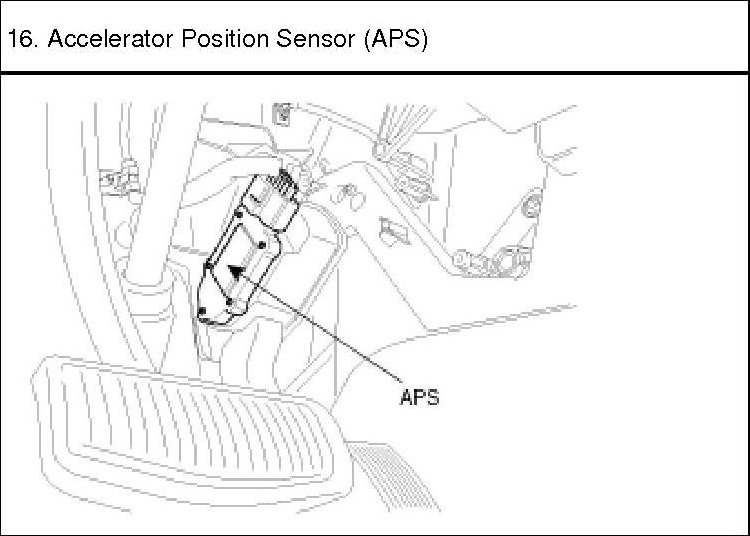 16. Accelerator Position Sensor (APS)

APS