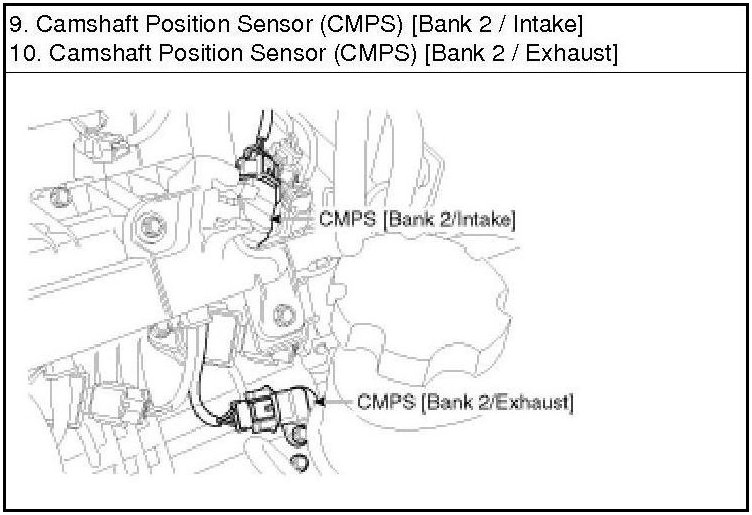 9. Camshaft Position Sensor (CMPS) [Bank 2 / Intake]
10. Camshaft Position Sensor (CMPS) [Bank 2 / Exhaust]

CMPS [Bank 2/Intake]

CMPS [Bank 2/Exhaust]