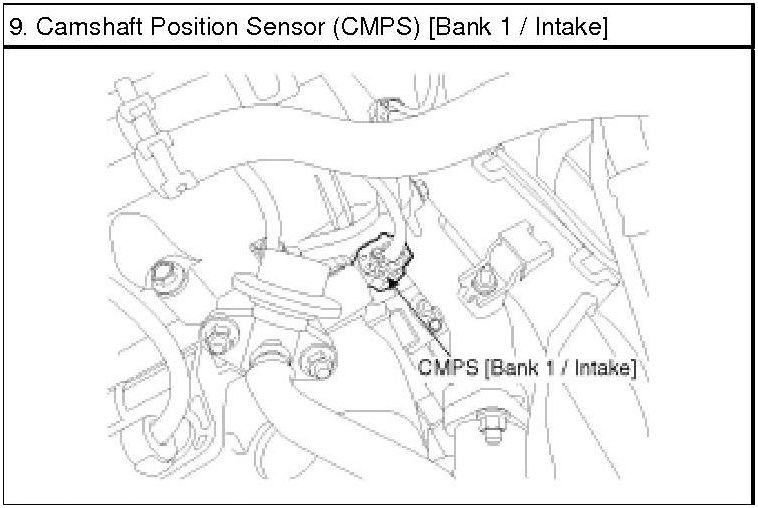 9. Camshaft Position Sensor (CMPS) [Bank 1 / Intake]

CMPS [Bank 1 / Intake]