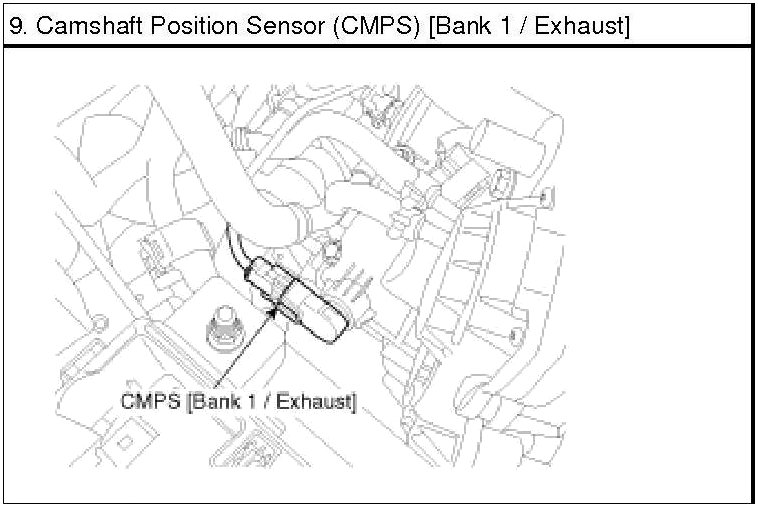 9. Camshaft Position Sensor (CMPS) [Bank 1 / Exhaust]

CMPS [Bank 1 / Exhaust]