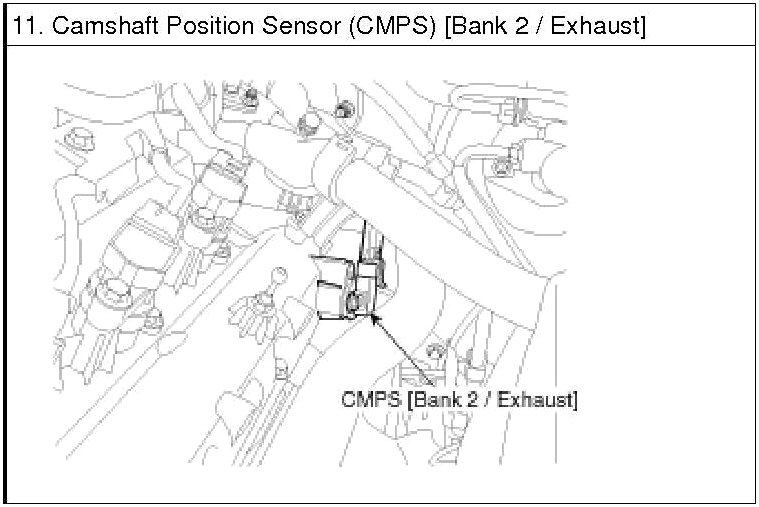 11. Camshaft Position Sensor (CMPS) [Bank 2 / Exhaust]

CMPS [Bank 2 / Exhaust]