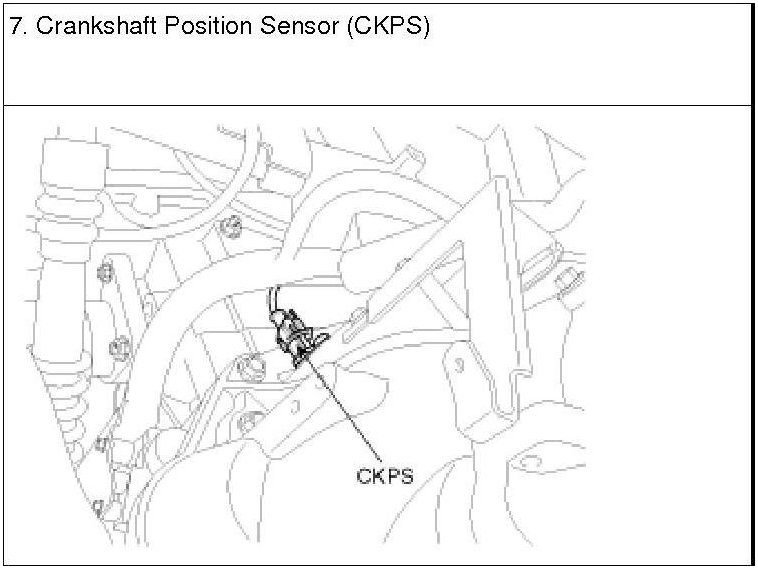 7. Crankshaft Position Sensor (CKPS)

CKPS