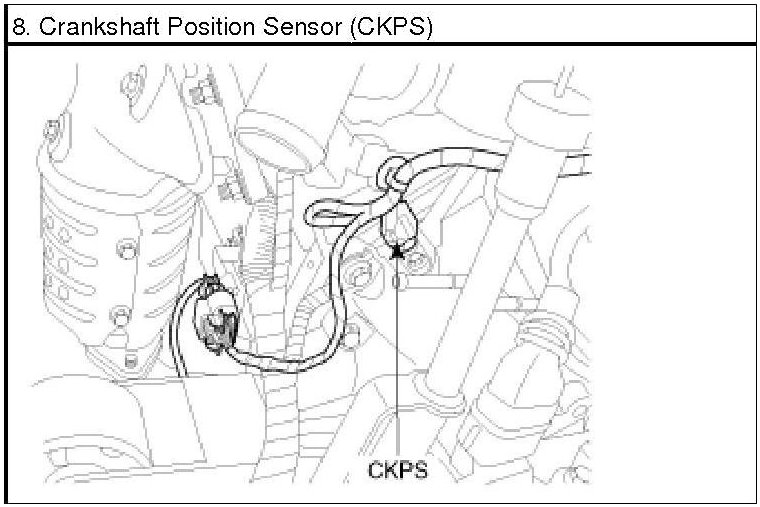 8. Crankshaft Position Sensor (CKPS)

CKPS