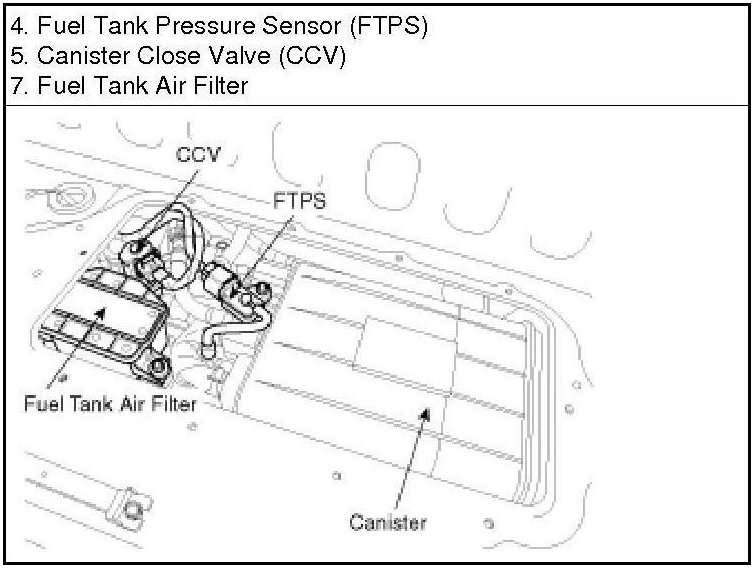 4. Fuel Tank Pressure Sensor (FTPS)
5. Canister Close Valve (CCV)
7. Fuel Tank Air Filter

CCV
FTPS
Fuel Tank Air Filter
Canister