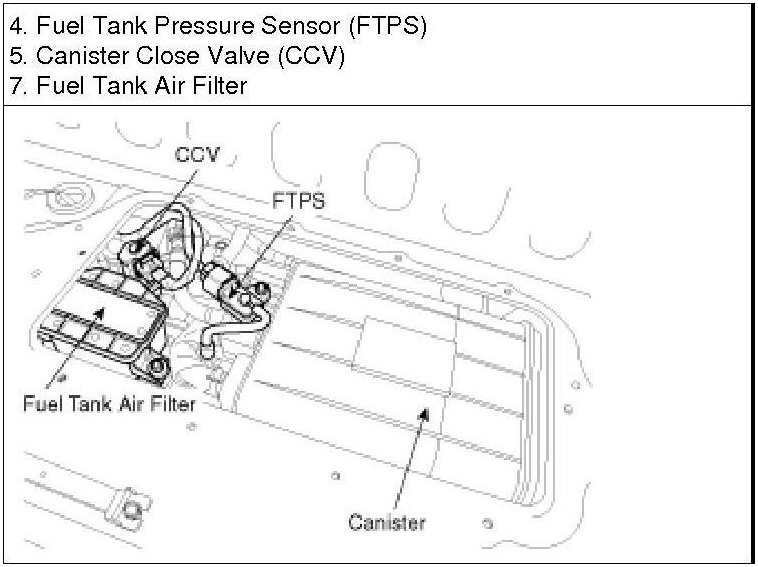 4. Fuel Tank Pressure Sensor (FTPS)
5. Canister Close Valve (CCV)
7. Fuel Tank Air Filter

CCV
FTPS
Fuel Tank Air Filter
Canister