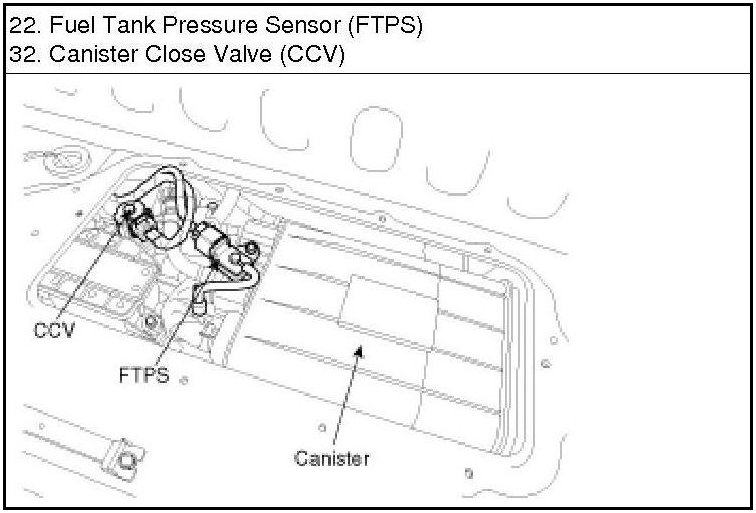 22. Fuel Tank Pressure Sensor (FTPS)
32. Canister Close Valve (CCV)

CCV

FTPS

Canister