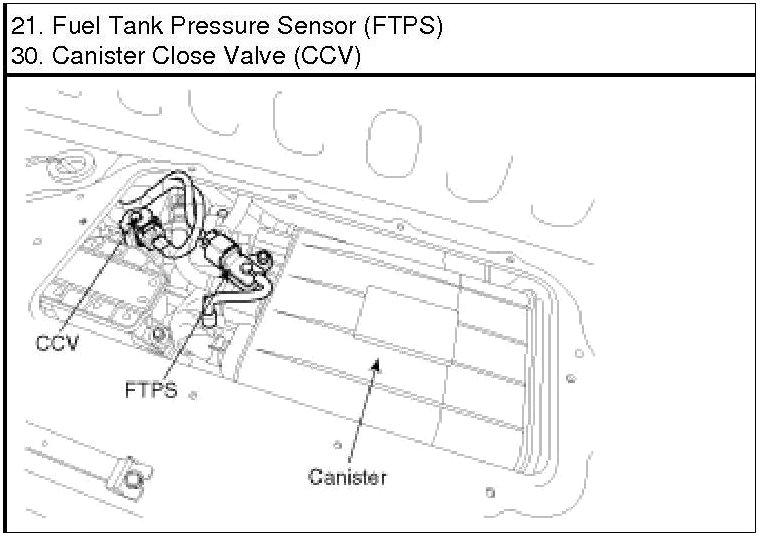 21. Fuel Tank Pressure Sensor (FTPS)
30. Canister Close Valve (CCV)

CCV
FTPS
Canister